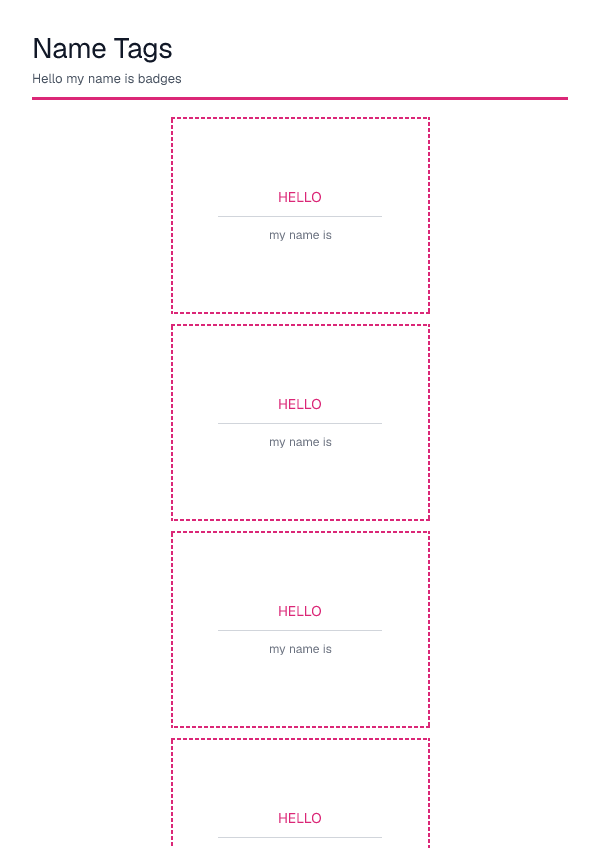 Name Tags

Hello my name is badges

HELLO

my name is

HELLO

my name is

HELLO

my name is

HELLO