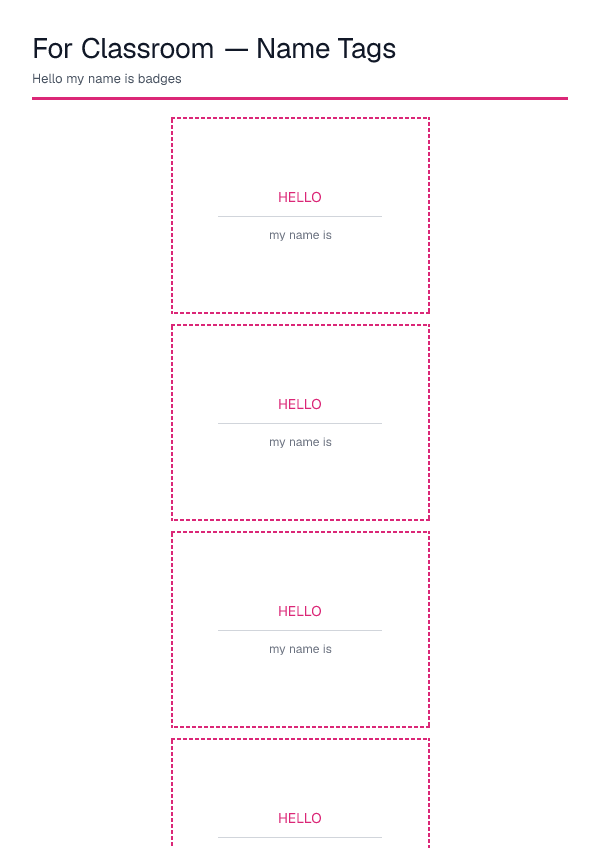 For Classroom — Name Tags

Hello my name is badges

HELLO

my name is

HELLO

my name is

HELLO

my name is

HELLO