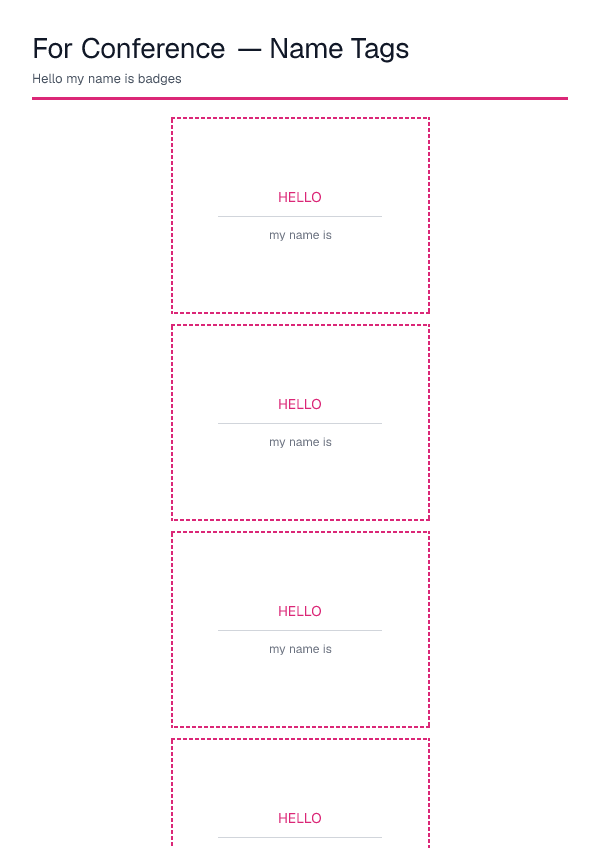 For Conference — Name Tags

Hello my name is badges

HELLO

my name is

HELLO

my name is

HELLO

my name is

HELLO