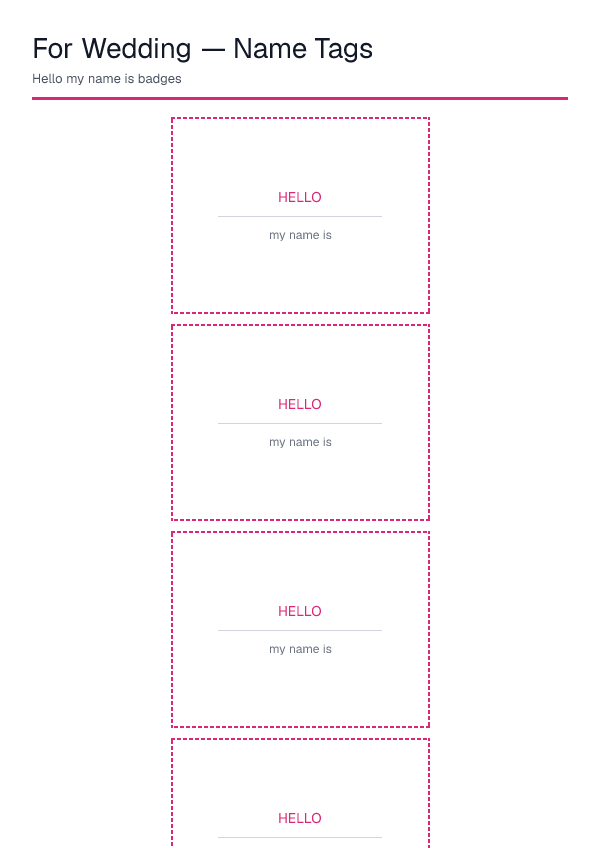 For Wedding — Name Tags

Hello my name is badges

HELLO

my name is

HELLO

my name is

HELLO

my name is

HELLO